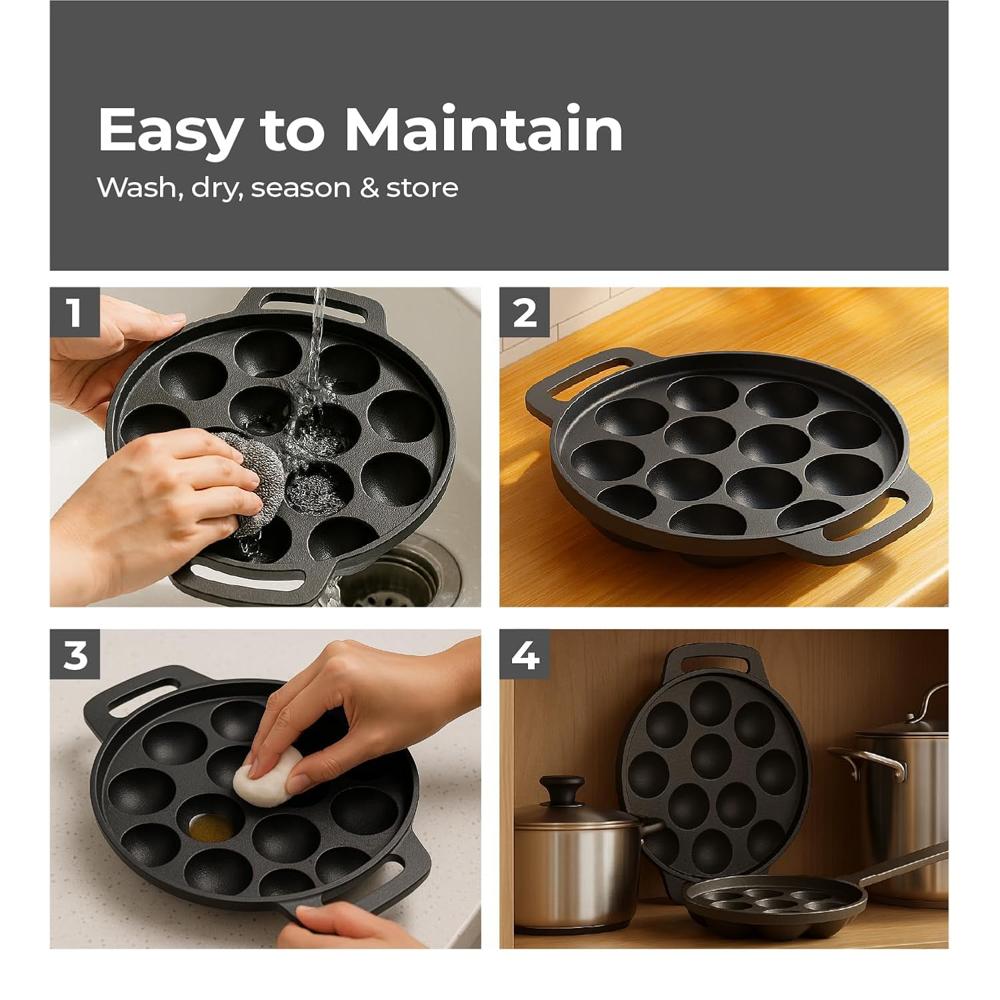 Easy to Maintain
Wash, dry, season & store

1

2

3

4