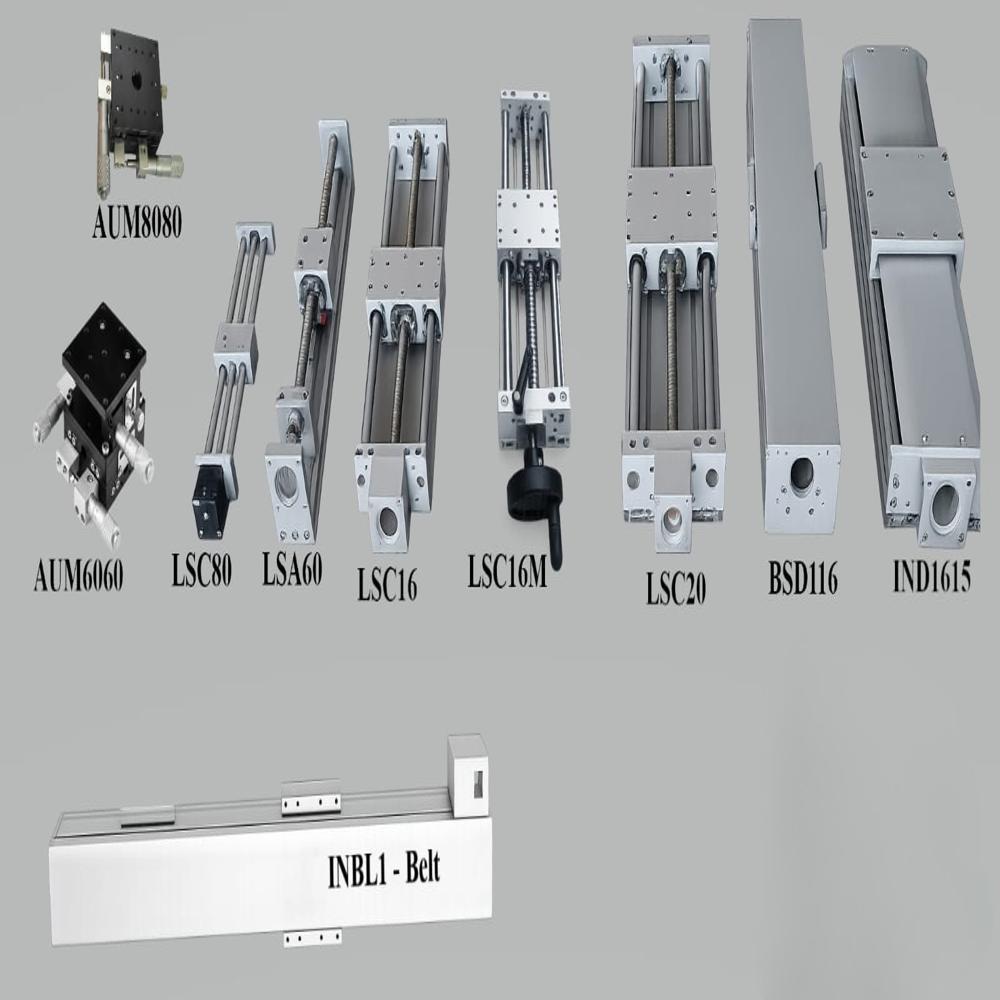 AUM8080

AUM6060 LSC80 LSA60 LSC16 LSC16M LSC20 BSD116 IND1615

INBL1 - Belt