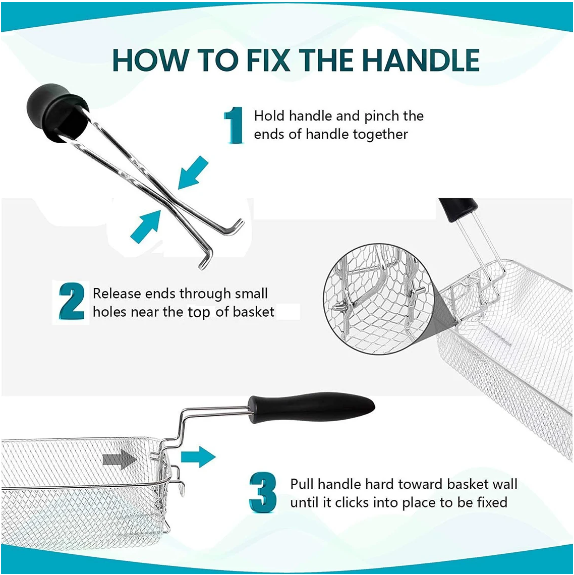 HOW TO FIX THE HANDLE

1 Hold handle and pinch the ends of handle together

2 Release ends through small holes near the top of basket

3 Pull handle hard toward basket wall until it clicks into place to be fixed