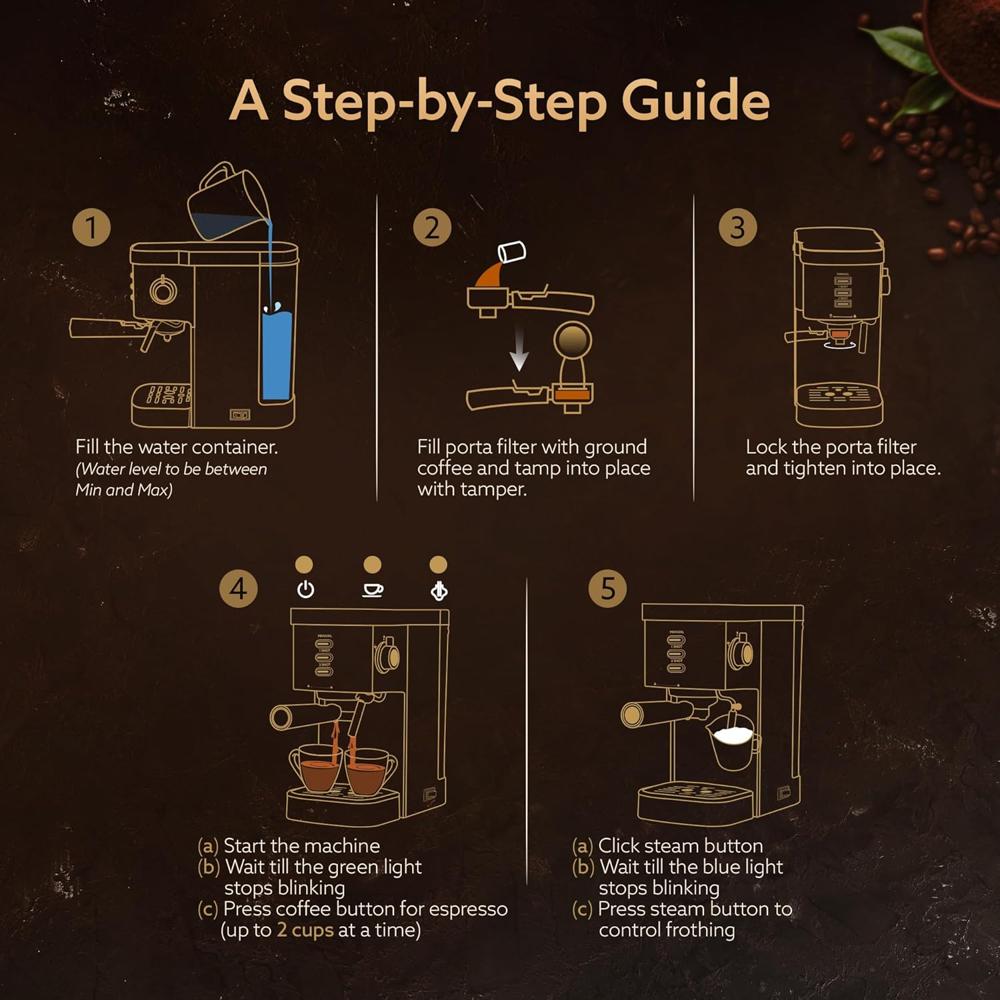 A Step-by-Step Guide

1

Fill the water container.
(Water level to be between Min and Max)

2

Fill porta filter with ground coffee and tamp into place with tamper.

3

Lock the porta filter and tighten into place.

4

(a) Start the machine
(b) Wait till the green light stops blinking
(c) Press coffee button for espresso (up to 2 cups at a time)

5

(a) Click steam button
(b) Wait till the blue light stops blinking
(c) Press steam button to control frothing