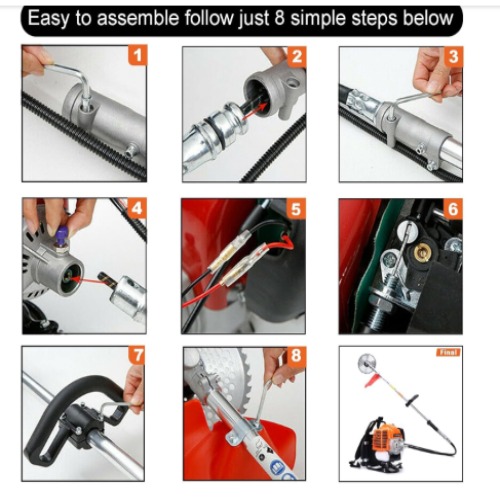 Easy to assemble follow just 8 simple steps below

1

2

3

4

5

6

7

8

Final