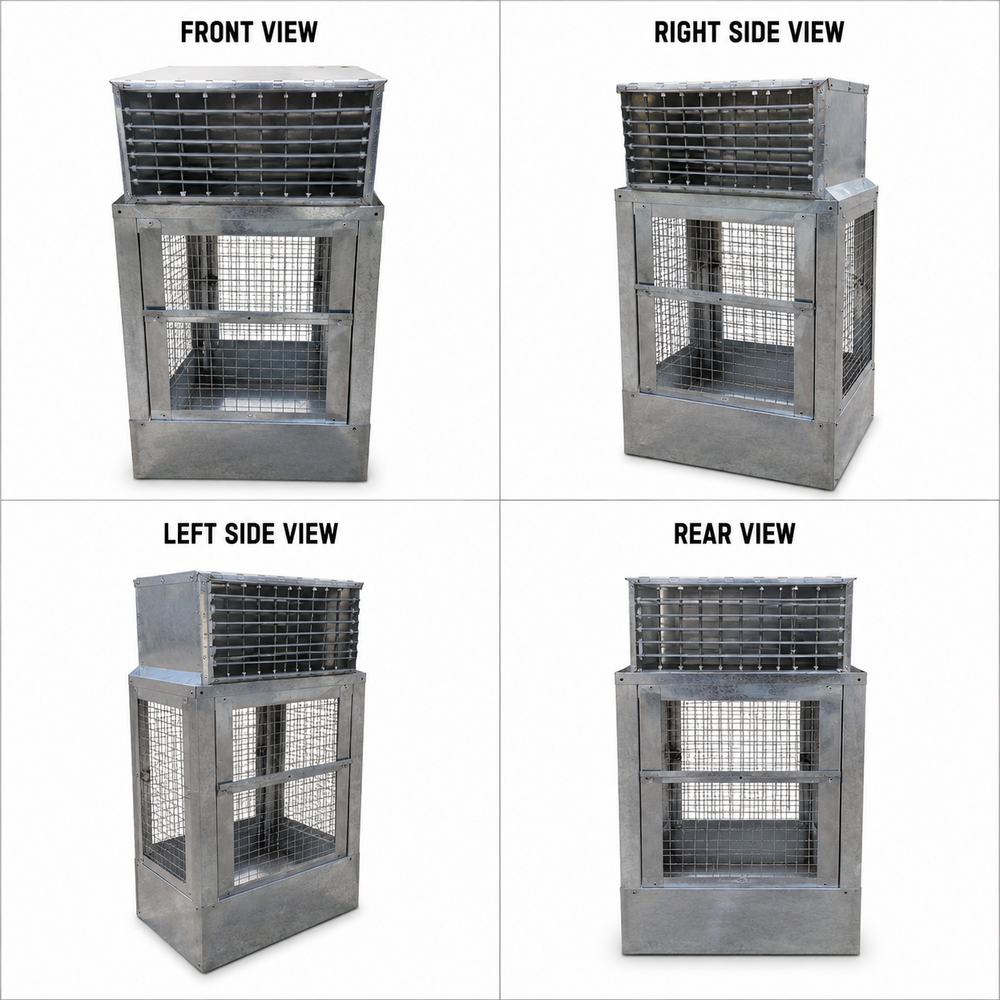 FRONT VIEW

RIGHT SIDE VIEW

LEFT SIDE VIEW

REAR VIEW