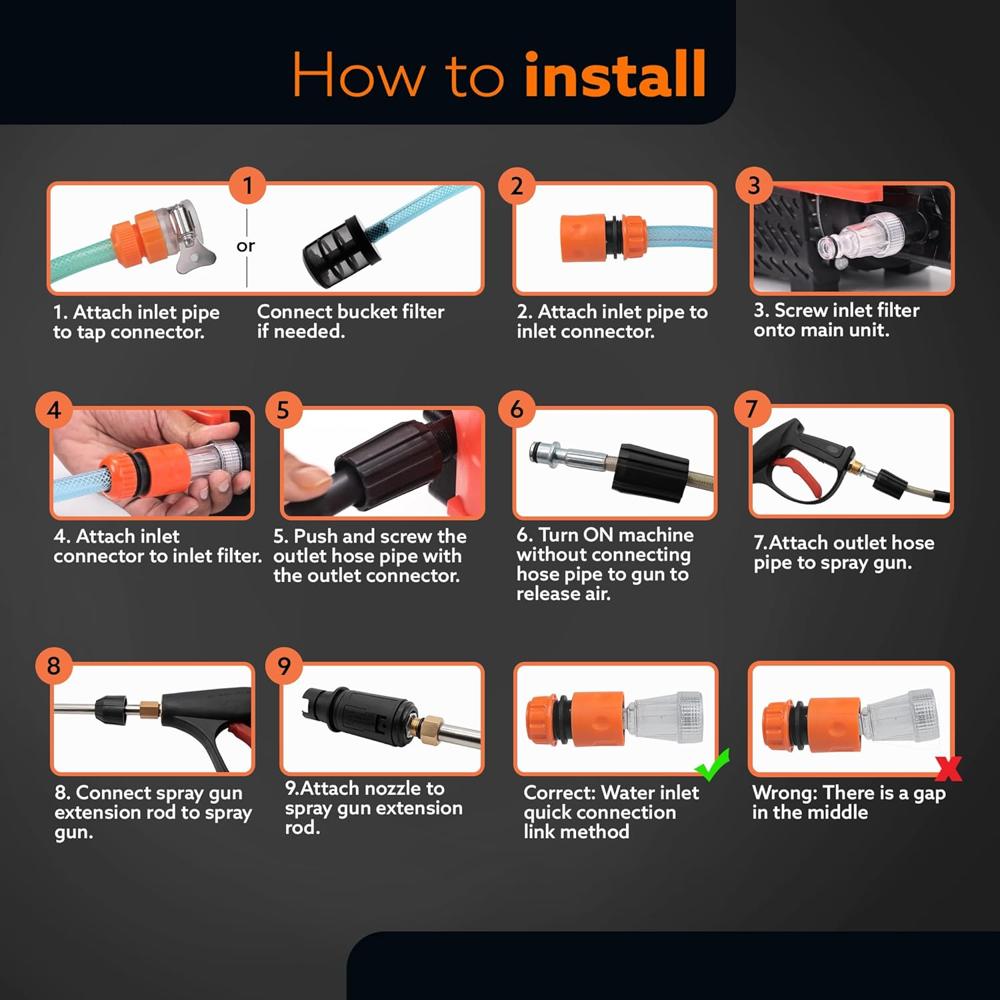 How to install

1

or

1. Attach inlet pipe to tap connector.

Connect bucket filter if needed.

2

2. Attach inlet pipe to inlet connector.

3

3. Screw inlet filter onto main unit.

4

4. Attach inlet connector to inlet filter.

5

5. Push and screw the outlet hose pipe with the outlet connector.

6

6. Turn ON machine without connecting hose pipe to gun to release air.

7

7.Attach outlet hose pipe to spray gun.

8

8. Connect spray gun extension rod to spray gun.

9

9.Attach nozzle to spray gun extension rod.

Correct: Water inlet quick connection link method

Wrong: There is a gap in the middle