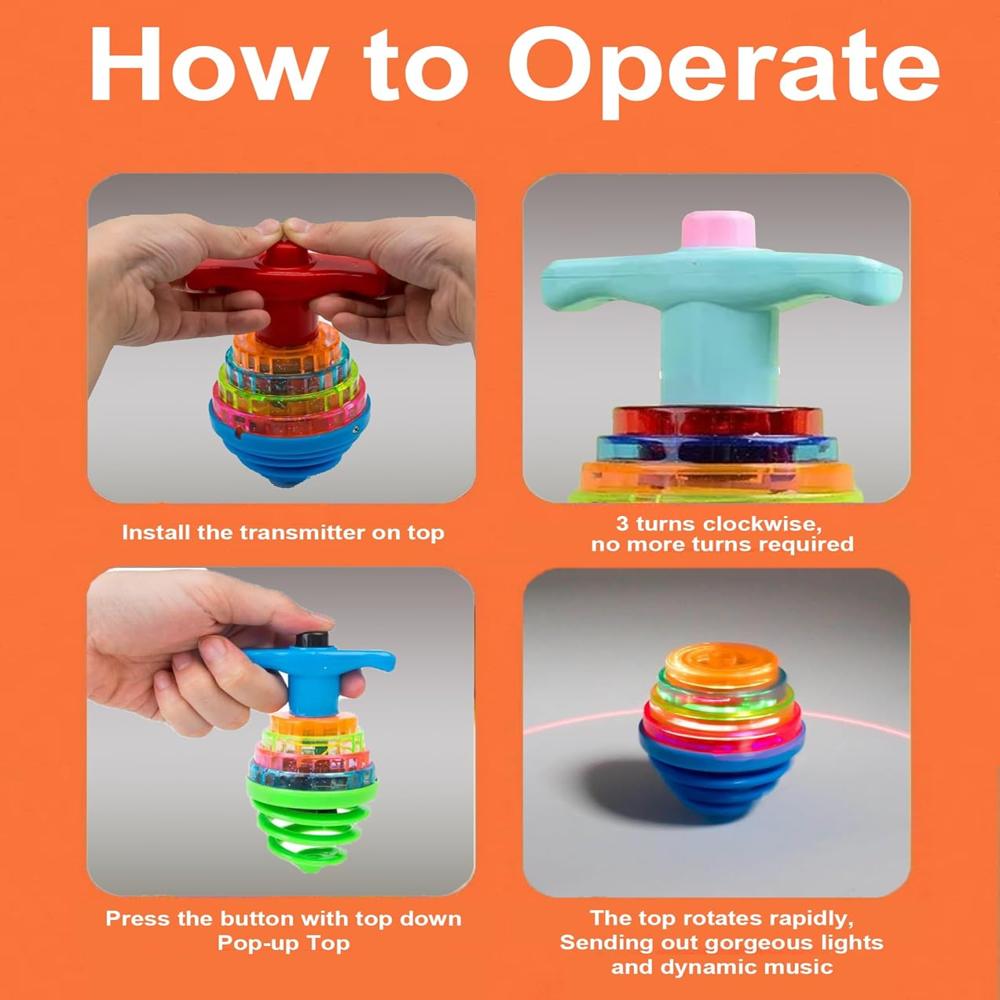 How to Operate

Install the transmitter on top

3 turns clockwise, no more turns required

Press the button with top down Pop-up Top

The top rotates rapidly, Sending out gorgeous lights and dynamic music