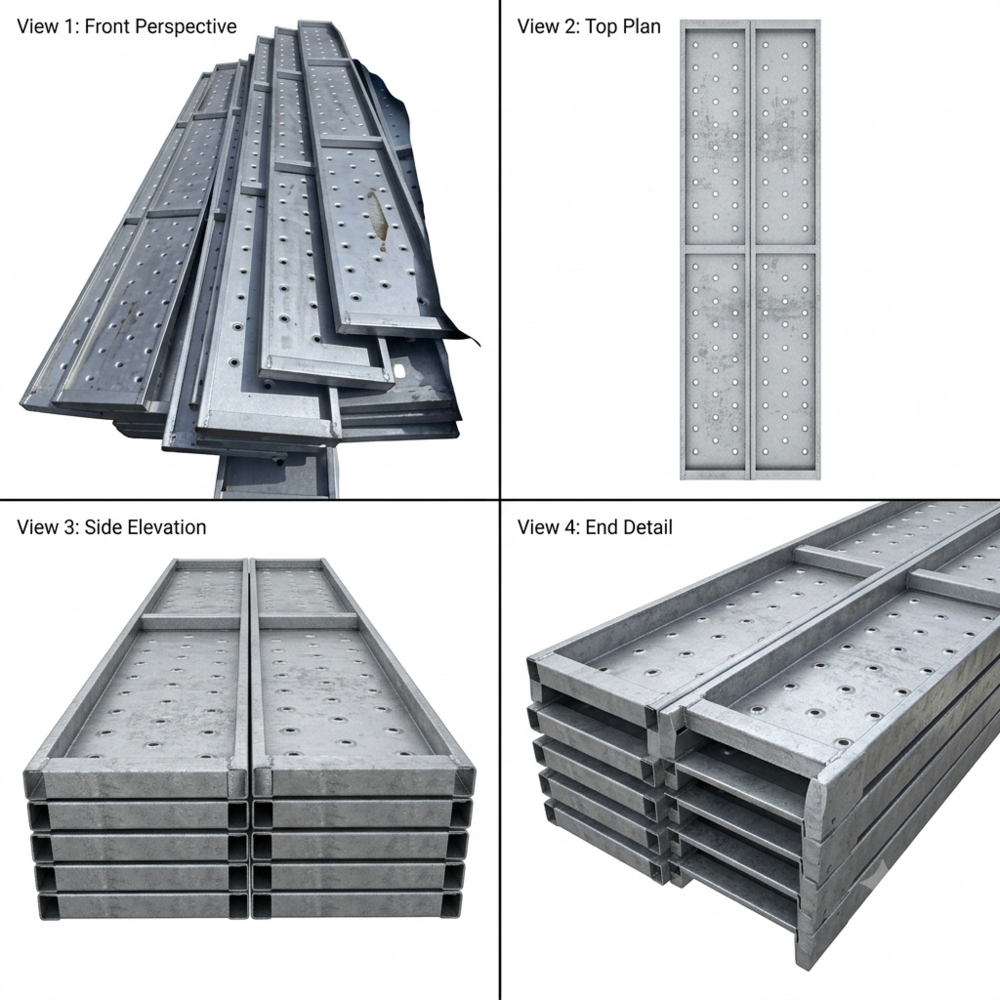 View 1: Front Perspective

View 2: Top Plan

View 3: Side Elevation

View 4: End Detail