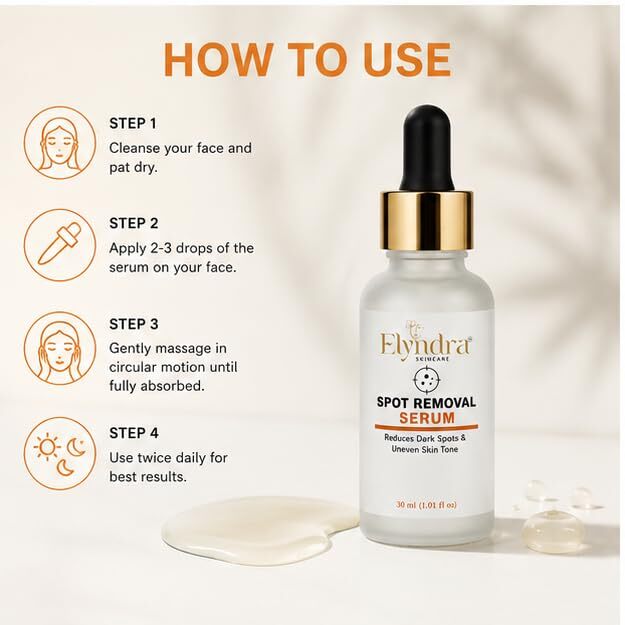 HOW TO USE

STEP 1
Cleanse your face and pat dry.

STEP 2
Apply 2-3 drops of the serum on your face.

STEP 3
Gently massage in circular motion until fully absorbed.

STEP 4
Use twice daily for best results.

Elyndra®
SKINCARE

SPOT REMOVAL
SERUM

Reduces Dark Spots & Uneven Skin Tone

30 ml (1.01 fl oz)