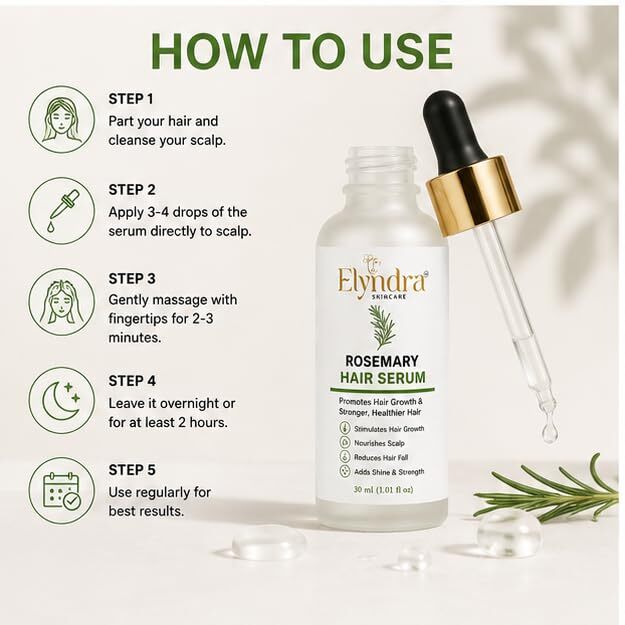 HOW TO USE

STEP 1
Part your hair and cleanse your scalp.

STEP 2
Apply 3-4 drops of the serum directly to scalp.

STEP 3
Gently massage with fingertips for 2-3 minutes.

STEP 4
Leave it overnight or for at least 2 hours.

STEP 5
Use regularly for best results.

Elyndra®
SKINCARE

ROSEMARY
HAIR SERUM

Promotes Hair Growth & Stronger, Healthier Hair

Stimulates Hair Growth
Nourishes Scalp
Reduces Hair Fall
Adds Shine & Strength

30 ml (1.01 fl oz)