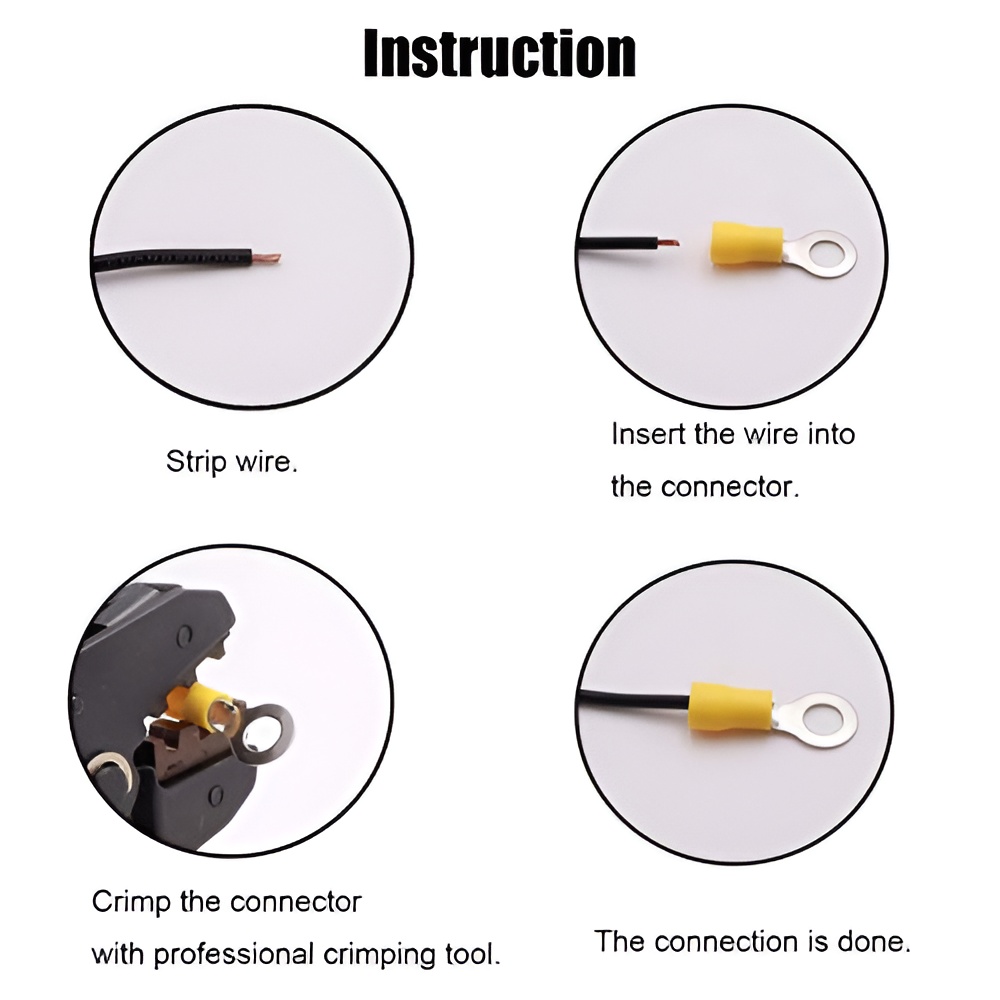 Instruction

Strip wire.

Insert the wire into the connector.

Crimp the connector with professional crimping tool.

The connection is done.