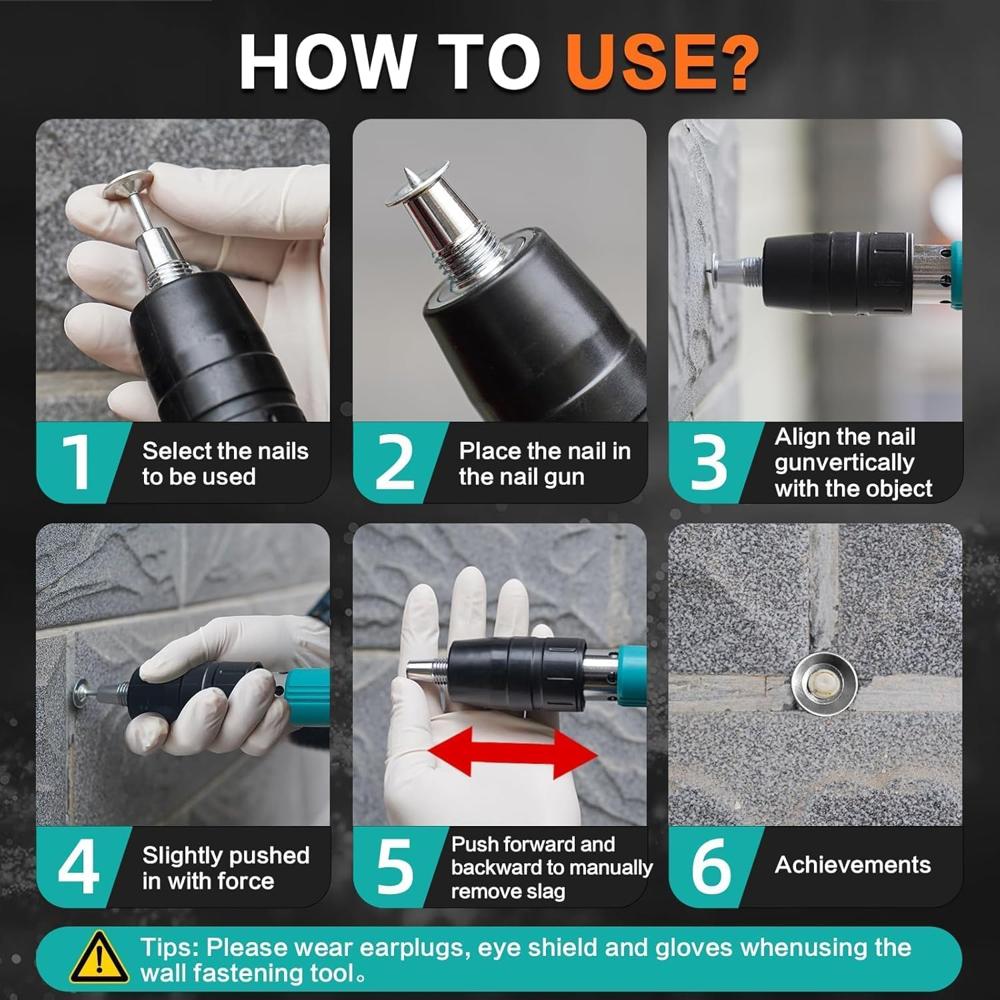 HOW TO USE?

1 Select the nails to be used

2 Place the nail in the nail gun

3 Align the nail gunvertically with the object

4 Slightly pushed in with force

5 Push forward and backward to manually remove slag

6 Achievements

Tips: Please wear earplugs, eye shield and gloves whenusing the wall fastening tool。