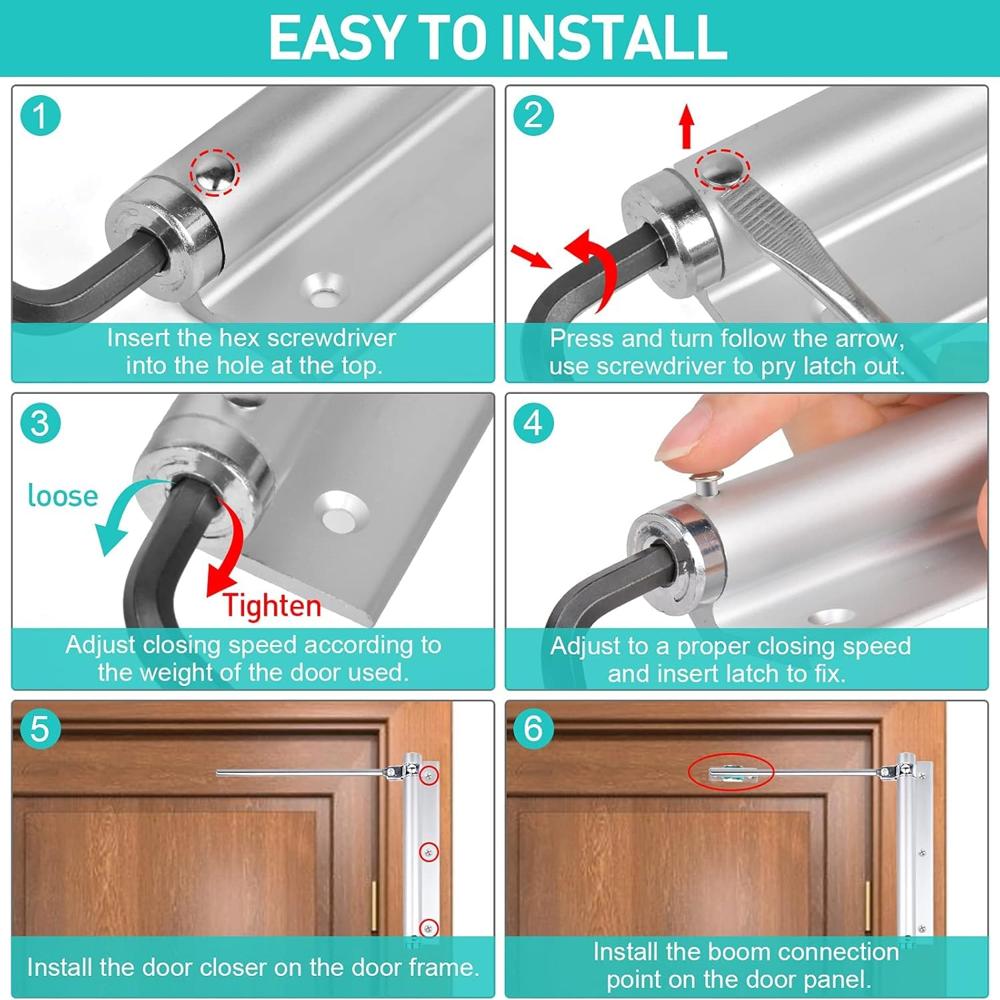 EASY TO INSTALL

1
Insert the hex screwdriver into the hole at the top.

2
Press and turn follow the arrow, use screwdriver to pry latch out.

3
loose
Tighten
Adjust closing speed according to the weight of the door used.

4
Adjust to a proper closing speed and insert latch to fix.

5
Install the door closer on the door frame.

6
Install the boom connection point on the door panel.