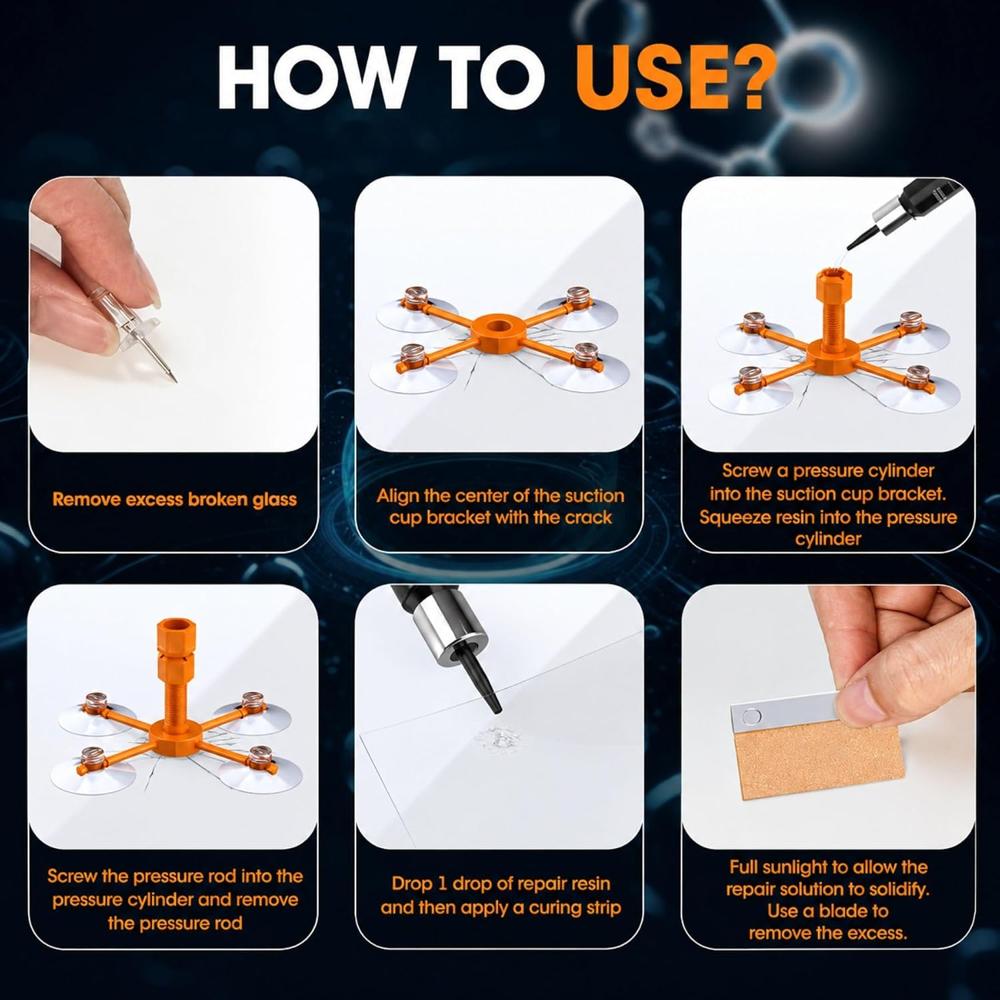 HOW TO USE?

Remove excess broken glass

Align the center of the suction cup bracket with the crack

Screw a pressure cylinder into the suction cup bracket. Squeeze resin into the pressure cylinder

Screw the pressure rod into the pressure cylinder and remove the pressure rod

Drop 1 drop of repair resin and then apply a curing strip

Full sunlight to allow the repair solution to solidify. Use a blade to remove the excess.