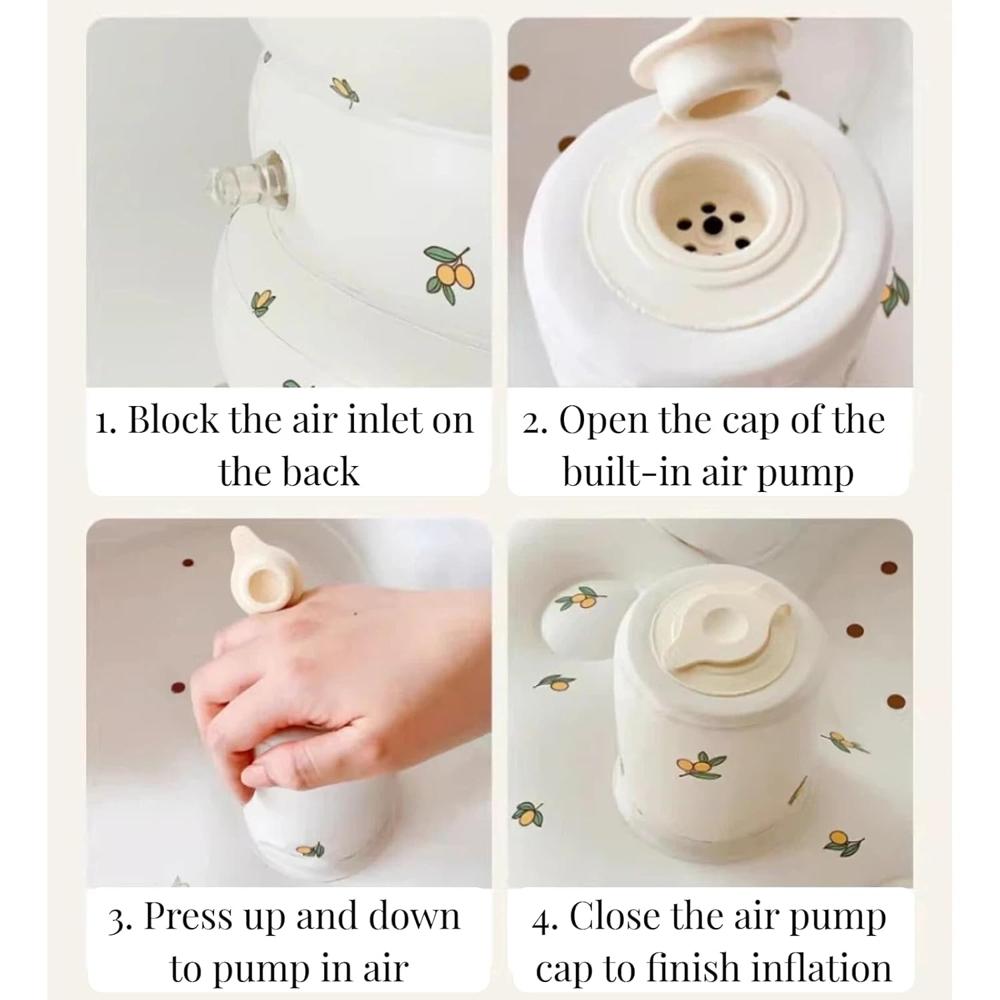 1. Block the air inlet on the back

2. Open the cap of the built-in air pump

3. Press up and down to pump in air

4. Close the air pump cap to finish inflation