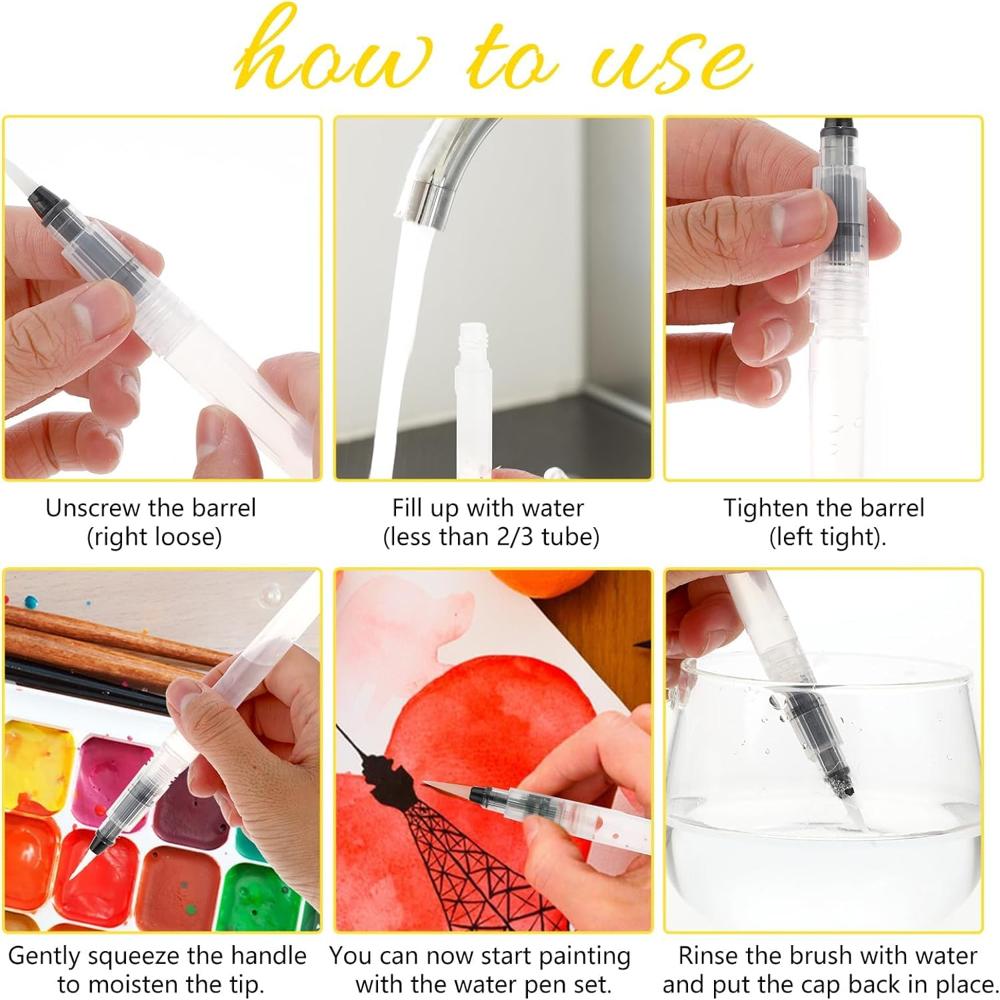 how to use

Unscrew the barrel (right loose)

Fill up with water (less than 2/3 tube)

Tighten the barrel (left tight).

Gently squeeze the handle to moisten the tip.

You can now start painting with the water pen set.

Rinse the brush with water and put the cap back in place.