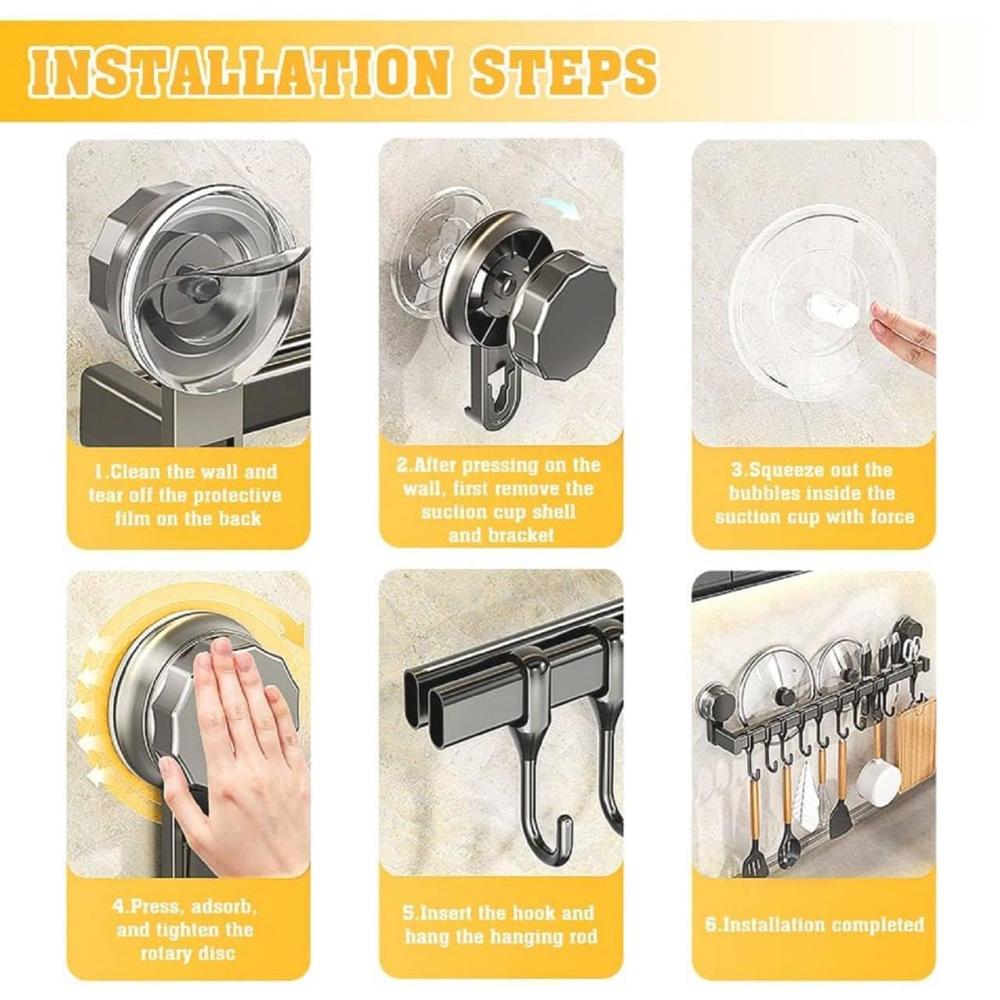 INSTALLATION STEPS

1.Clean the wall and tear off the protective film on the back

2.After pressing on the wall, first remove the suction cup shell and bracket

3.Squeeze out the bubbles inside the suction cup with force

4.Press, adsorb, and tighten the rotary disc

5.Insert the hook and hang the hanging rod

6.Installation completed