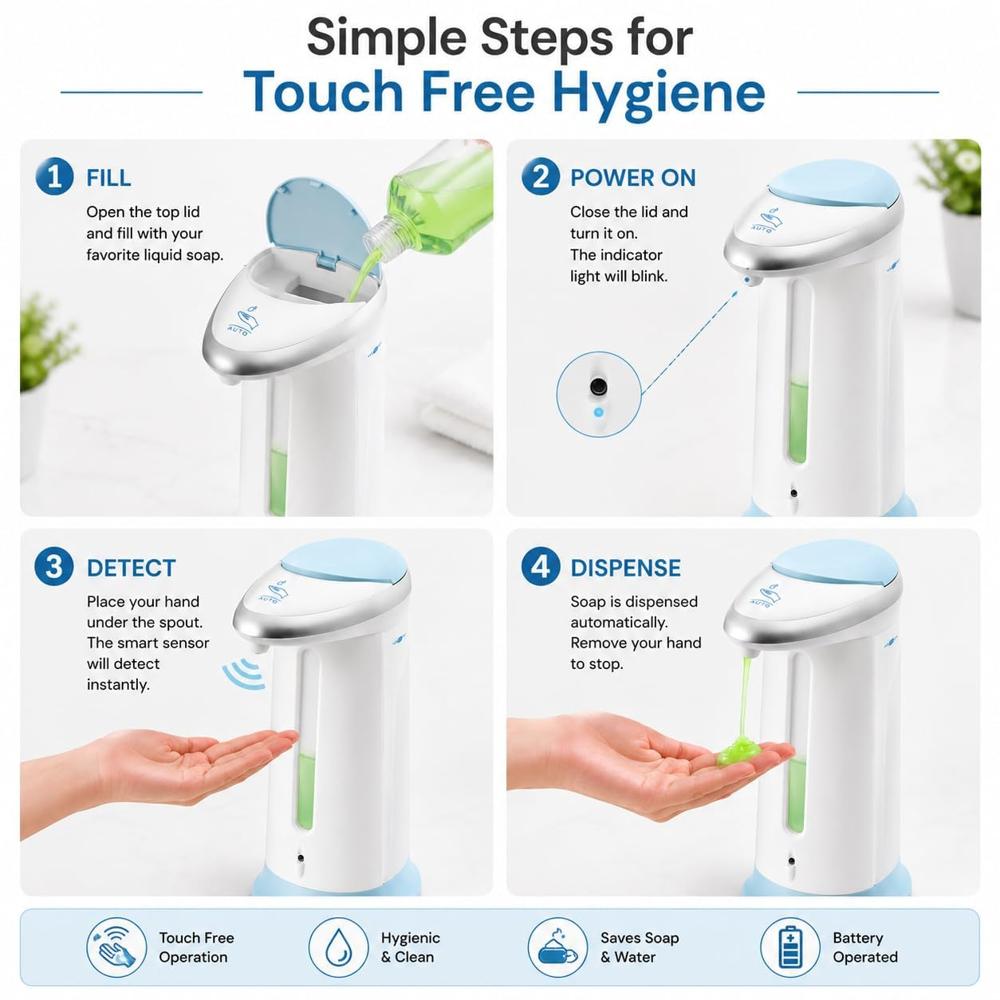 Simple Steps for
Touch Free Hygiene

1 FILL
Open the top lid and fill with your favorite liquid soap.

AUTO

2 POWER ON
Close the lid and turn it on. The indicator light will blink.

AUTO

3 DETECT
Place your hand under the spout. The smart sensor will detect instantly.

AUTO

4 DISPENSE
Soap is dispensed automatically. Remove your hand to stop.

AUTO

Touch Free Operation
Hygienic & Clean
Saves Soap & Water
Battery Operated