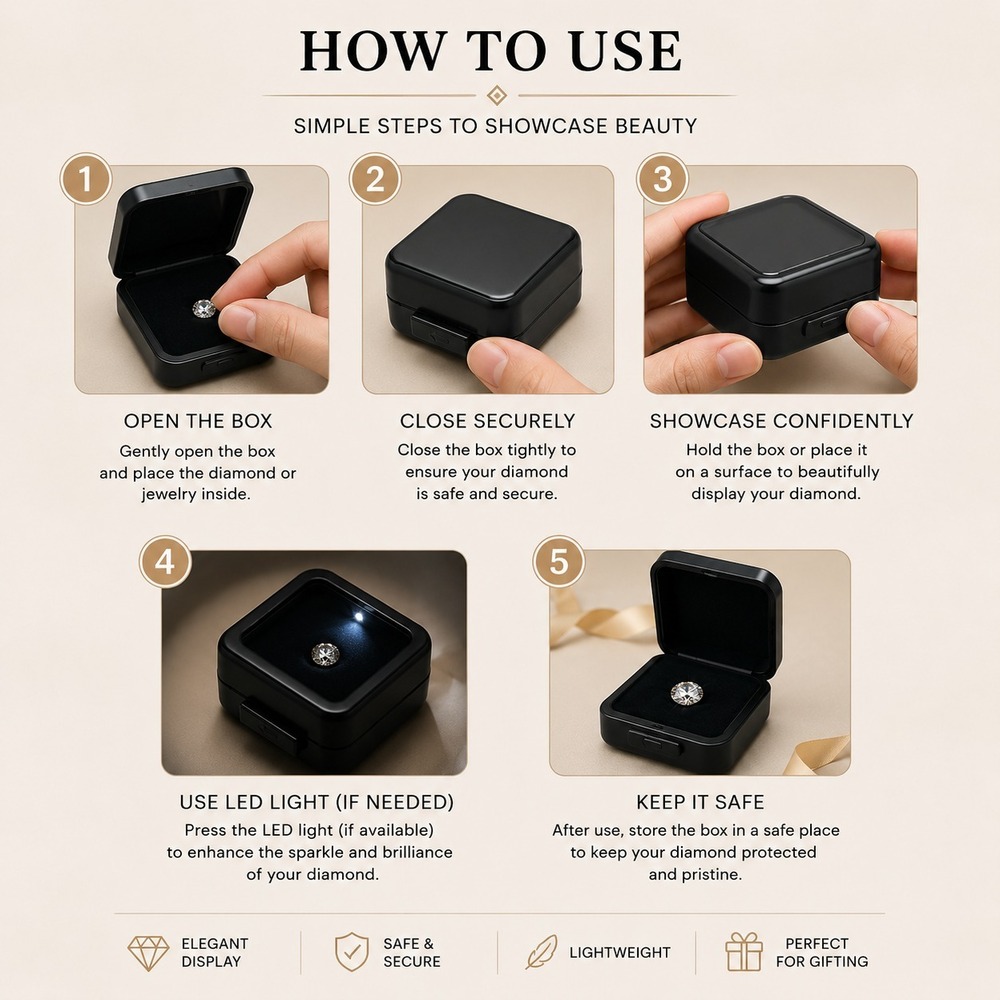 HOW TO USE

SIMPLE STEPS TO SHOWCASE BEAUTY

1

OPEN THE BOX

Gently open the box and place the diamond or jewelry inside.

2

CLOSE SECURELY

Close the box tightly to ensure your diamond is safe and secure.

3

SHOWCASE CONFIDENTLY

Hold the box or place it on a surface to beautifully display your diamond.

4

USE LED LIGHT (IF NEEDED)

Press the LED light (if available) to enhance the sparkle and brilliance of your diamond.

5

KEEP IT SAFE

After use, store the box in a safe place to keep your diamond protected and pristine.

ELEGANT DISPLAY

SAFE & SECURE

LIGHTWEIGHT

PERFECT FOR GIFTING