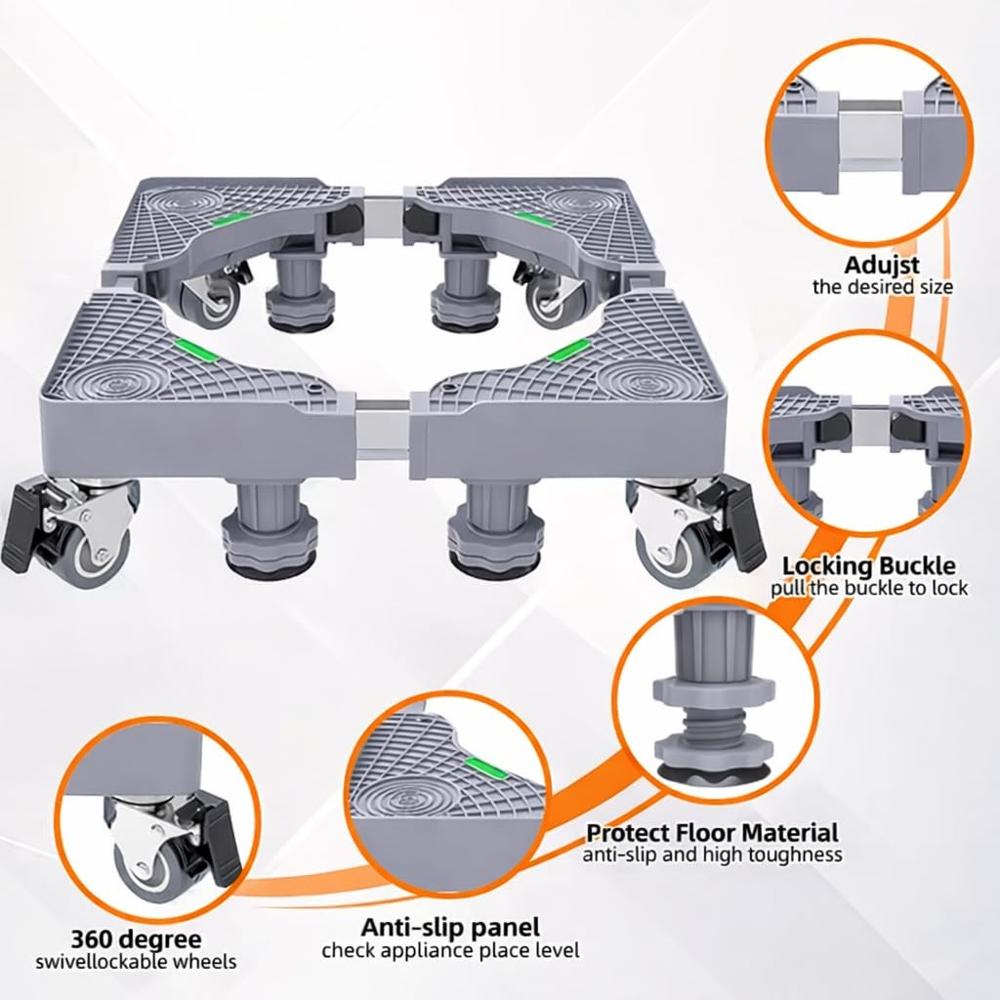 Adujst
the desired size

Locking Buckle
pull the buckle to lock

Protect Floor Material
anti-slip and high toughness

360 degree
swivellockable wheels

Anti-slip panel
check appliance place level