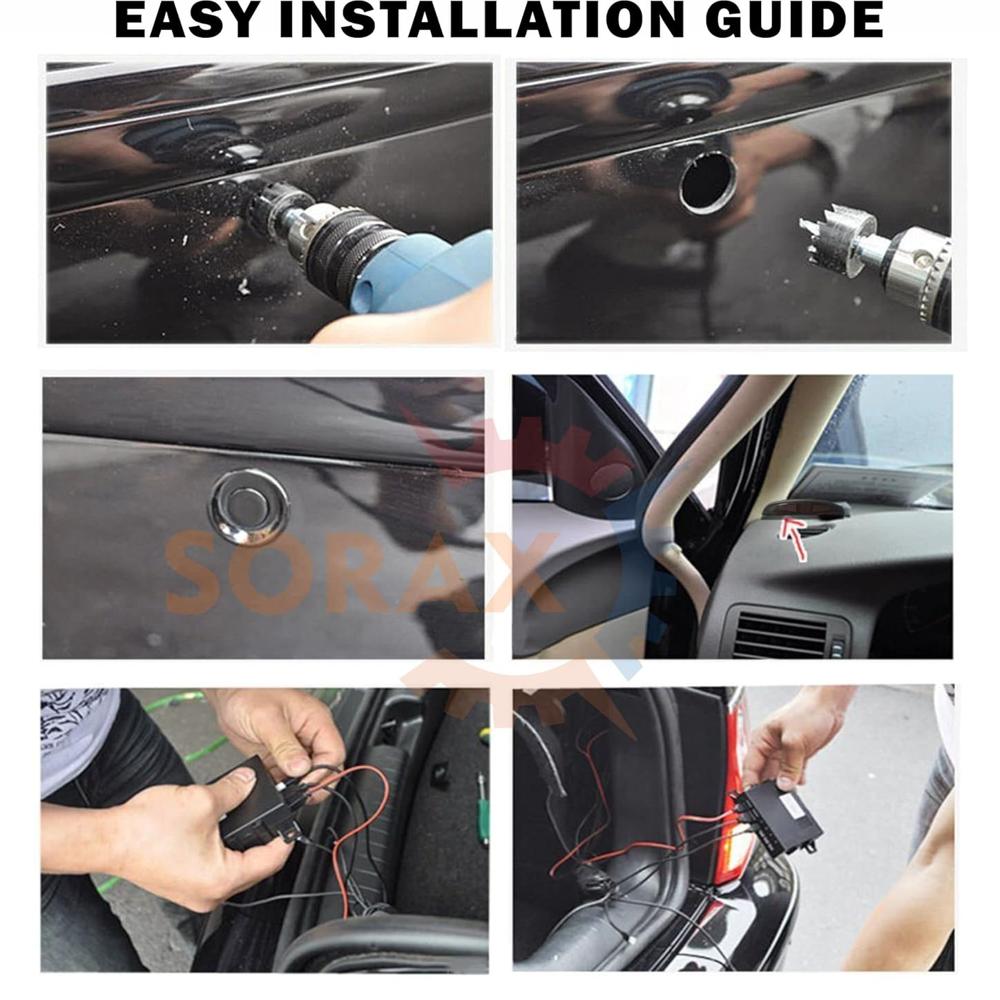 EASY INSTALLATION GUIDE

SORAX