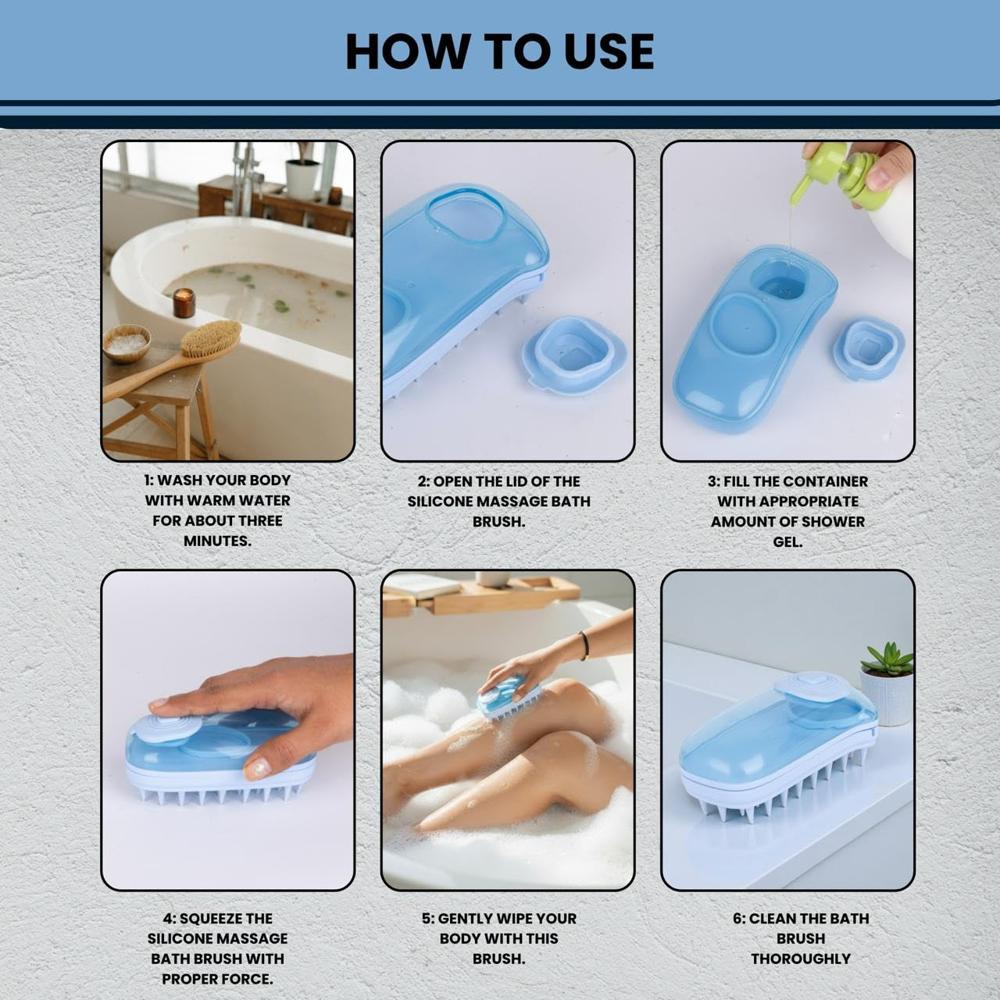 HOW TO USE

1: WASH YOUR BODY WITH WARM WATER FOR ABOUT THREE MINUTES.

2: OPEN THE LID OF THE SILICONE MASSAGE BATH BRUSH.

3: FILL THE CONTAINER WITH APPROPRIATE AMOUNT OF SHOWER GEL.

4: SQUEEZE THE SILICONE MASSAGE BATH BRUSH WITH PROPER FORCE.

5: GENTLY WIPE YOUR BODY WITH THIS BRUSH.

6: CLEAN THE BATH BRUSH THOROUGHLY