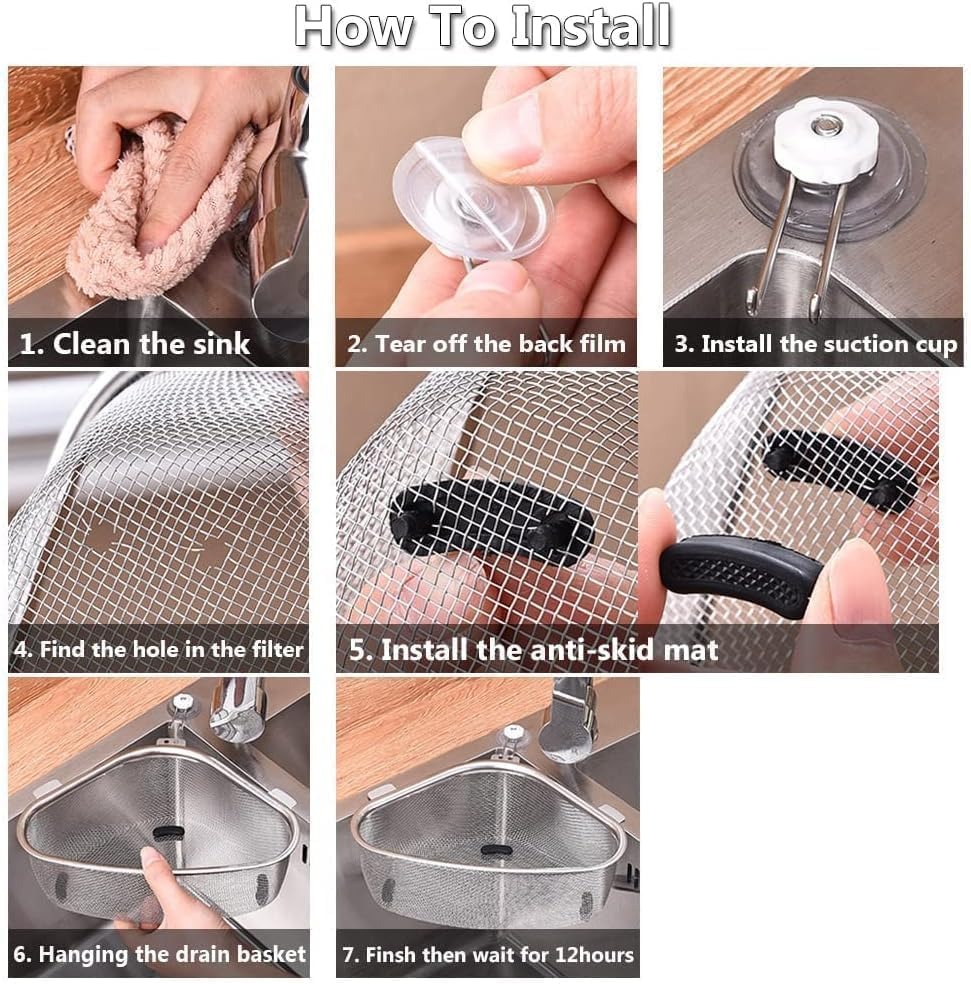 How To Install

1. Clean the sink

2. Tear off the back film

3. Install the suction cup

4. Find the hole in the filter

5. Install the anti-skid mat

6. Hanging the drain basket

7. Finsh then wait for 12hours