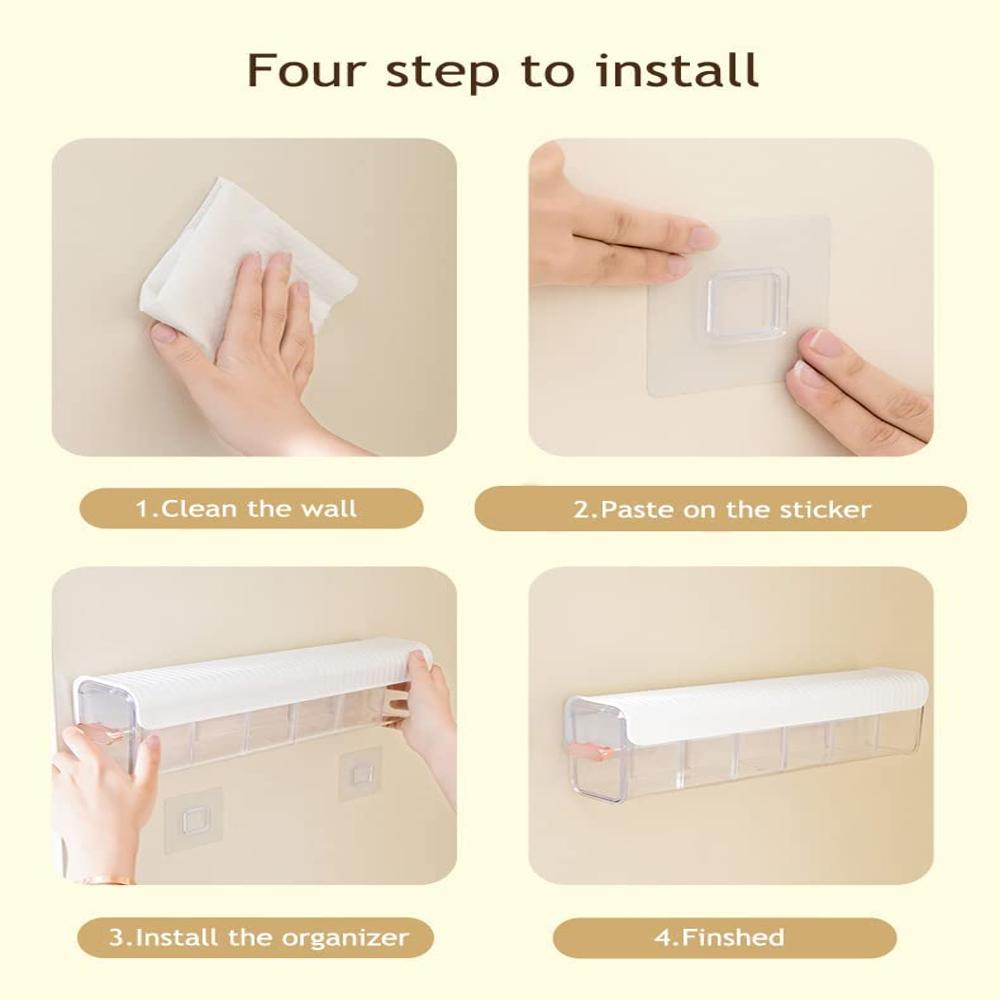 Four step to install

1.Clean the wall

2.Paste on the sticker

3.Install the organizer

4.Finshed