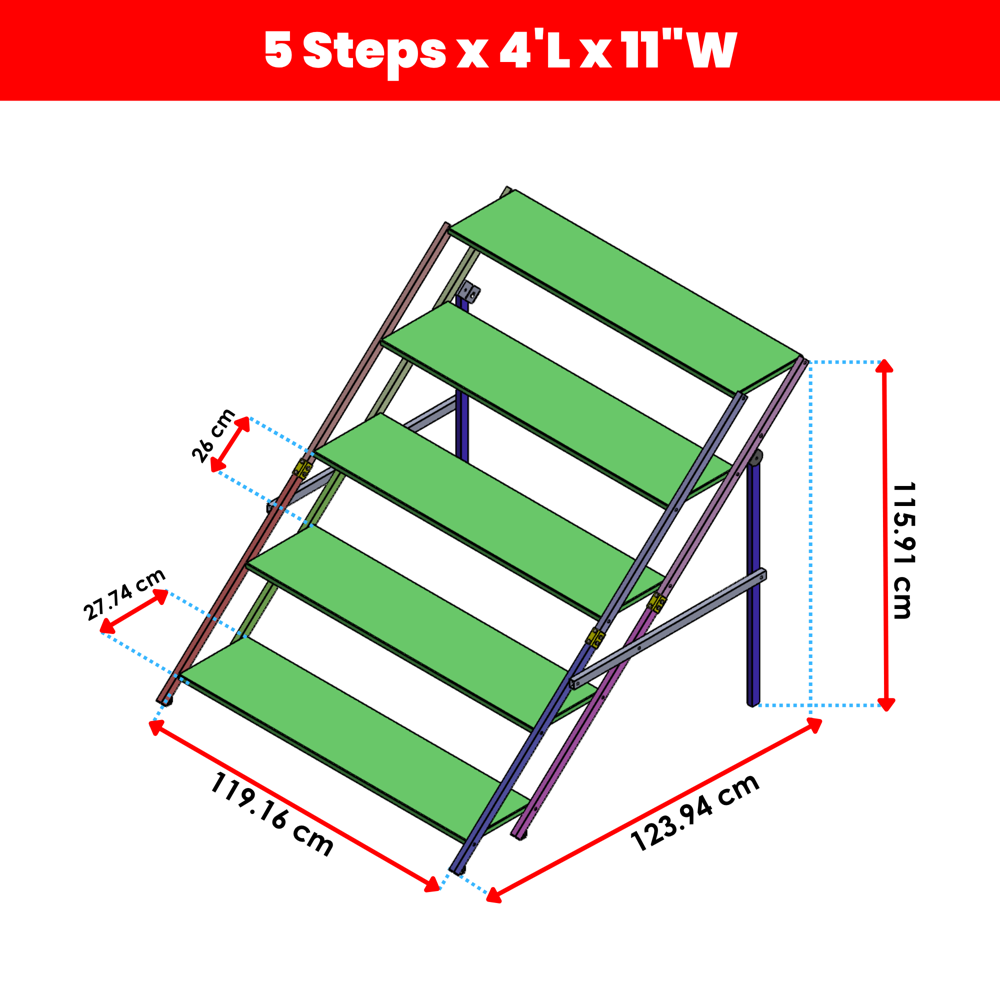 5 Steps x 4'L x 11"W

26 cm

27.74 cm

115.91 cm

119.16 cm

123.94 cm