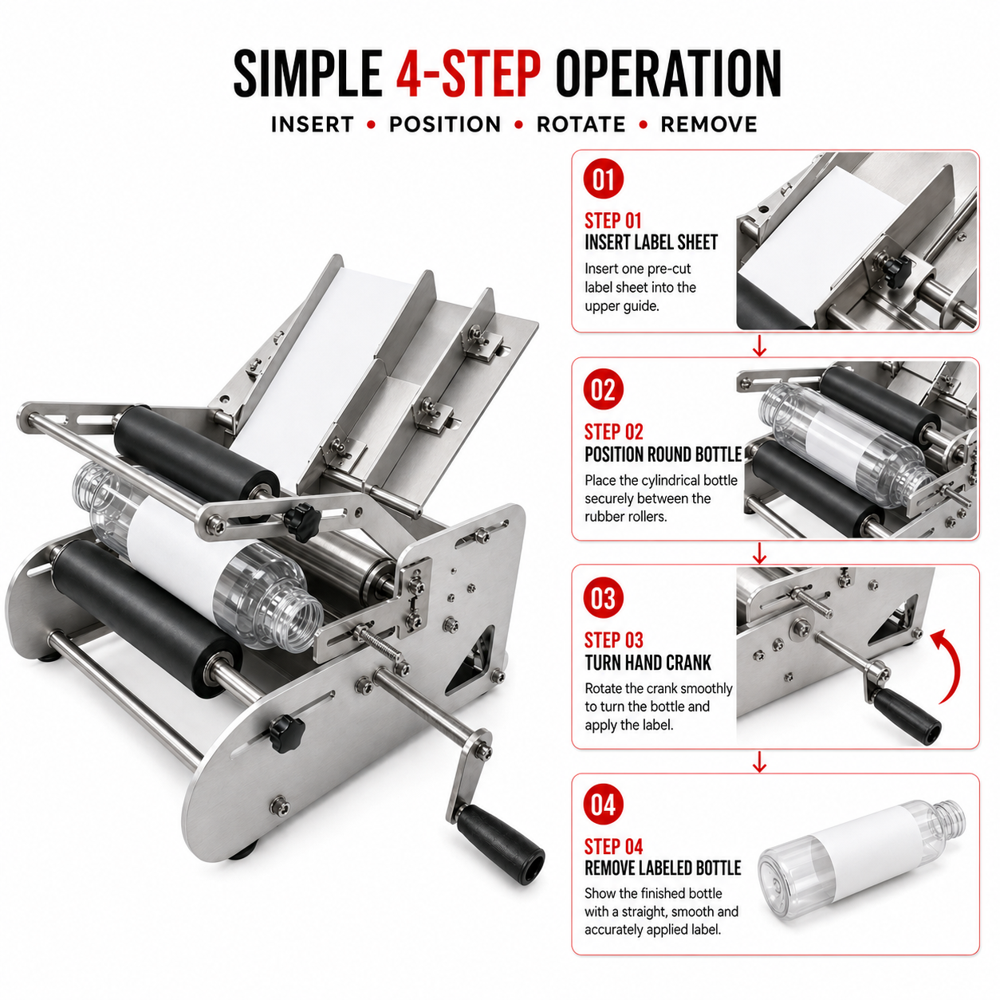 SIMPLE 4-STEP OPERATION
INSERT • POSITION • ROTATE • REMOVE

01
STEP 01
INSERT LABEL SHEET
Insert one pre-cut label sheet into the upper guide.

02
STEP 02
POSITION ROUND BOTTLE
Place the cylindrical bottle securely between the rubber rollers.

03
STEP 03
TURN HAND CRANK
Rotate the crank smoothly to turn the bottle and apply the label.

04
STEP 04
REMOVE LABELED BOTTLE
Show the finished bottle with a straight, smooth and accurately applied label.