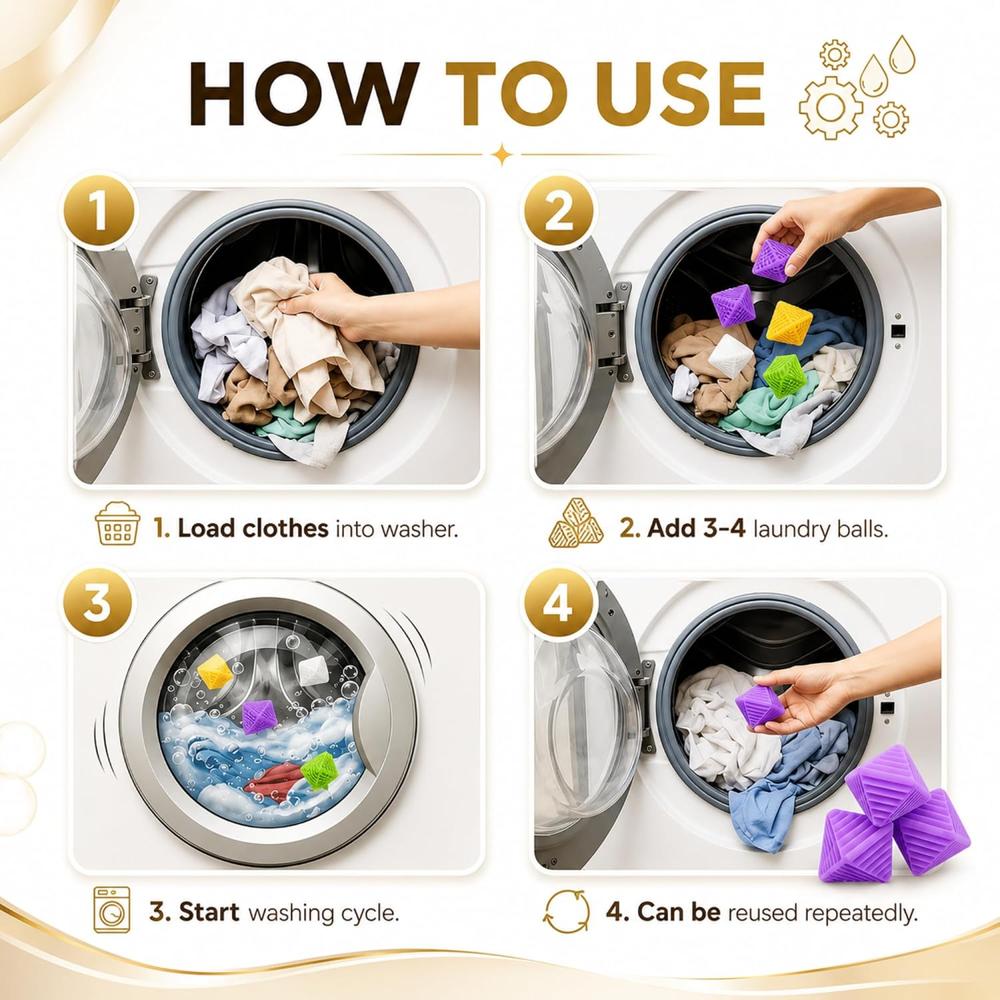 HOW TO USE

1

1. Load clothes into washer.

2

2. Add 3-4 laundry balls.

3

3. Start washing cycle.

4

4. Can be reused repeatedly.