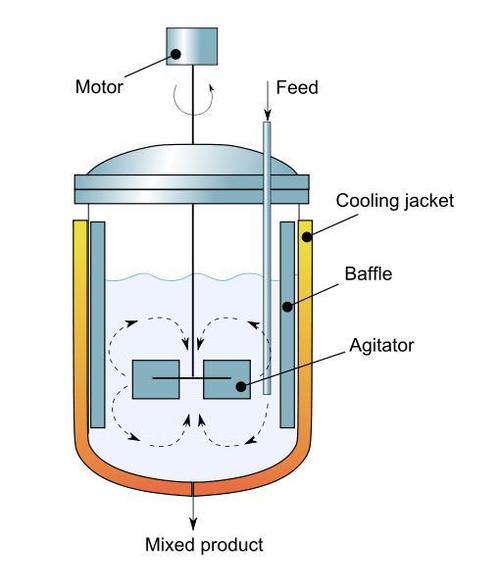 Motor
Feed
Cooling jacket
Baffle
Agitator
Mixed product