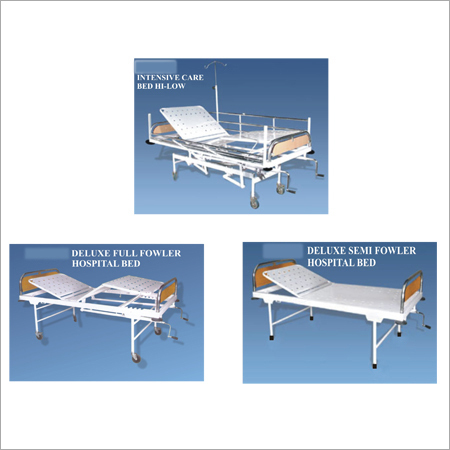 INTENSIVE CARE BED HI-LOW

DELUXE FULL FOWLER HOSPITAL BED

DELUXE SEMI FOWLER HOSPITAL BED