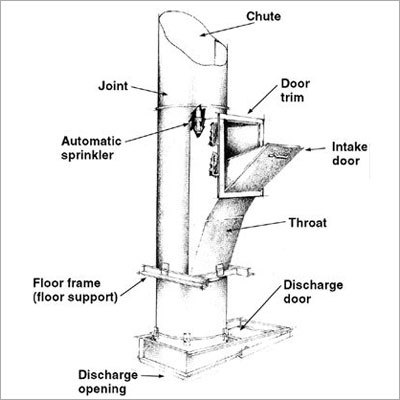 Chute

Joint

Door trim

Automatic sprinkler

Intake door

Throat

Floor frame (floor support)

Discharge door

Discharge opening