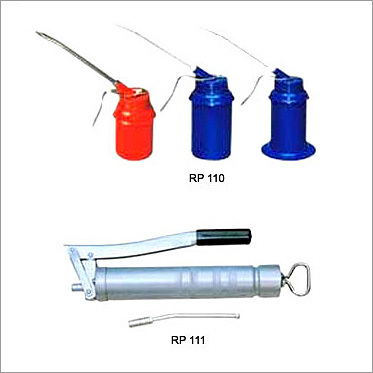 RP 110

RP 111