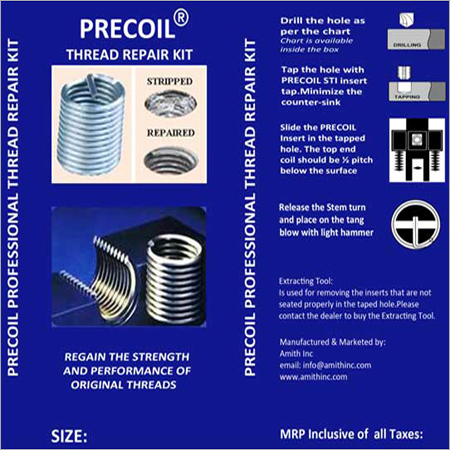 PRECOIL PROFESSIONAL THREAD REPAIR KIT

PRECOIL®
THREAD REPAIR KIT

STRIPPED

REPAIRED

REGAIN THE STRENGTH AND PERFORMANCE OF ORIGINAL THREADS

SIZE:

PRECOIL PROFESSIONAL THREAD REPAIR KIT

Drill the hole as per the chart
Chart is available inside the box

DRILLING

Tap the hole with PRECOIL STI insert tap.Minimize the counter-sink

TAPPING

Slide the PRECOIL Insert in the tapped hole. The top end coil should be ½ pitch below the surface

Release the Stem turn and place on the tang blow with light hammer

Extracting Tool:
Is used for removing the inserts that are not seated properly in the taped hole.Please contact the dealer to buy the Extracting Tool.

Manufactured & Marketed by:
Amith Inc
email: info@amithinc.com
www.amithinc.com

MRP Inclusive of all Taxes: