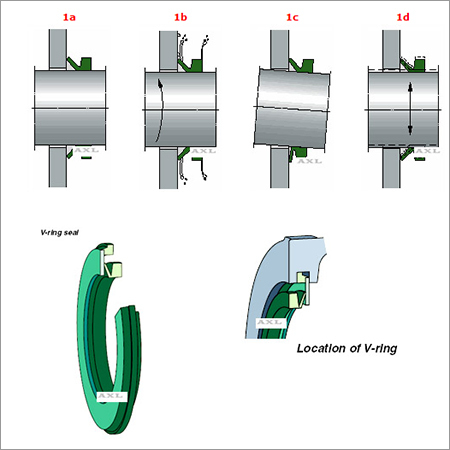 1a
1b
1c
1d
AXL
AXL
AXL
AXL

V-ring seal
AXL

AXL
Location of V-ring