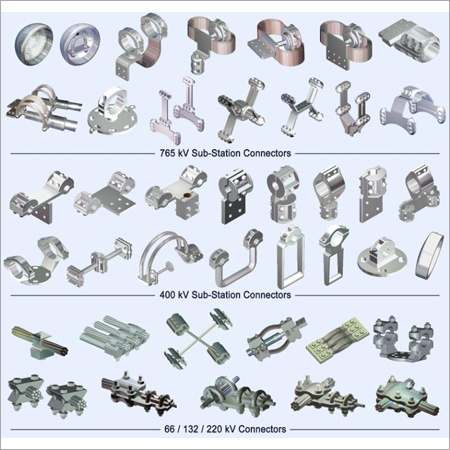 765 kV Sub-Station Connectors

400 kV Sub-Station Connectors

66 / 132 / 220 kV Connectors