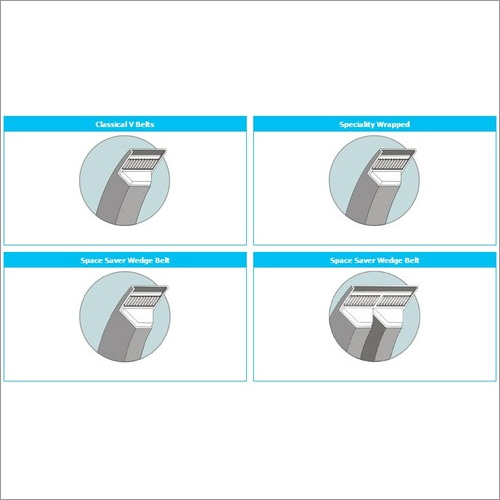 Classical V Belts

Speciality Wrapped

Space Saver Wedge Belt

Space Saver Wedge Belt