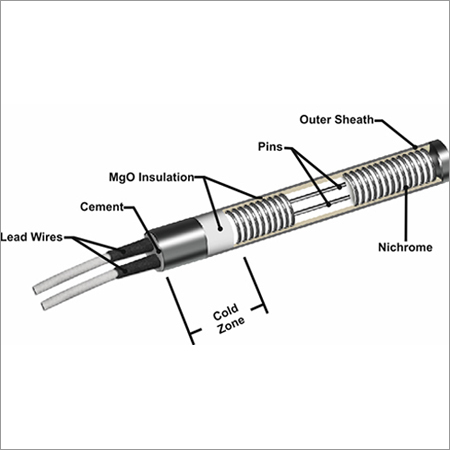 Outer Sheath

Pins

MgO Insulation

Cement

Lead Wires

Nichrome

Cold Zone