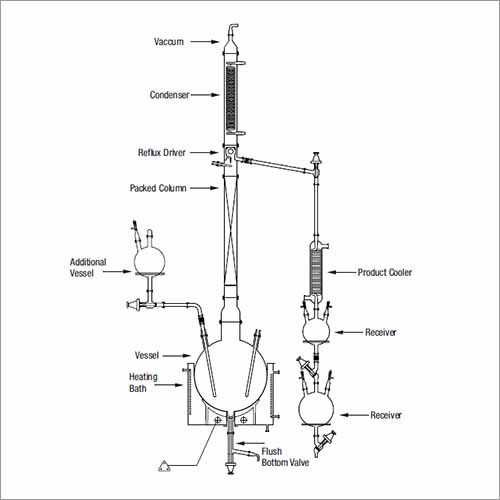 Vaccum

Condenser

Reflux Driver

Packed Column

Additional Vessel

Product Cooler

Receiver

Vessel

Heating Bath

Receiver

Flush Bottom Valve