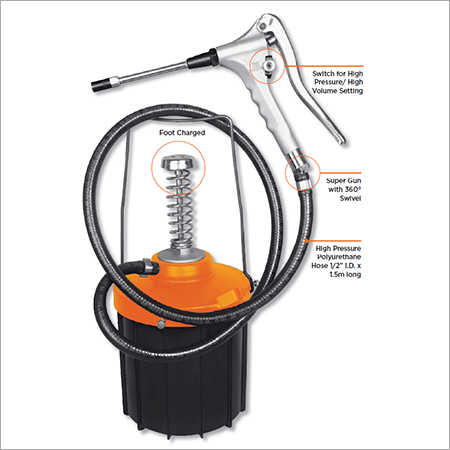 Switch for High Pressure/ High Volume Setting

Foot Charged

Super Gun with 360° Swivel

High Pressure Polyurethane Hose 1/2" I.D. x 1.5m long