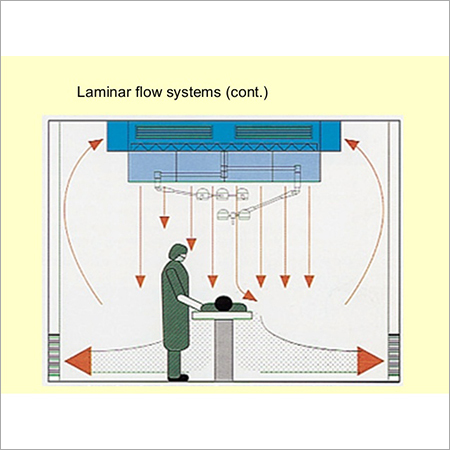 Laminar flow systems (cont.)