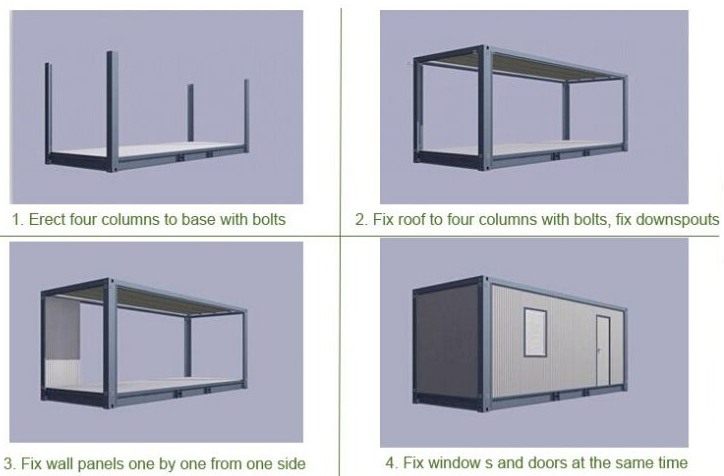 1. Erect four columns to base with bolts

2. Fix roof to four columns with bolts, fix downspouts

3. Fix wall panels one by one from one side

4. Fix window s and doors at the same time