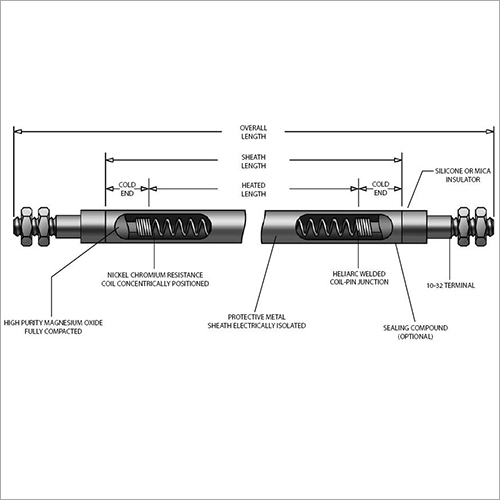 OVERALL LENGTH

SHEATH LENGTH

COLD END

HEATED LENGTH

COLD END

SILICONE OR MICA INSULATOR

NICKEL CHROMIUM RESISTANCE COIL CONCENTRICALLY POSITIONED

HELIARC WELDED COIL-PIN JUNCTION

10-32 TERMINAL

HIGH PURITY MAGNESIUM OXIDE FULLY COMPACTED

PROTECTIVE METAL SHEATH ELECTRICALLY ISOLATED

SEALING COMPOUND (OPTIONAL)