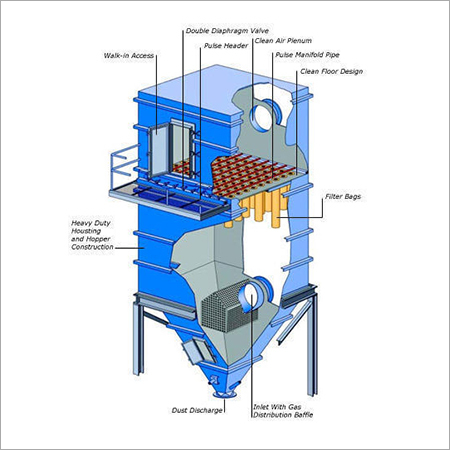 Double Diaphragm Valve
Pulse Header
Clean Air Plenum
Walk-in Access
Pulse Manifold Pipe
Clean Floor Design
Filter Bags
Heavy Duty Housting and Hopper Construction
Dust Discharge
Inlet With Gas Distribution Baffle