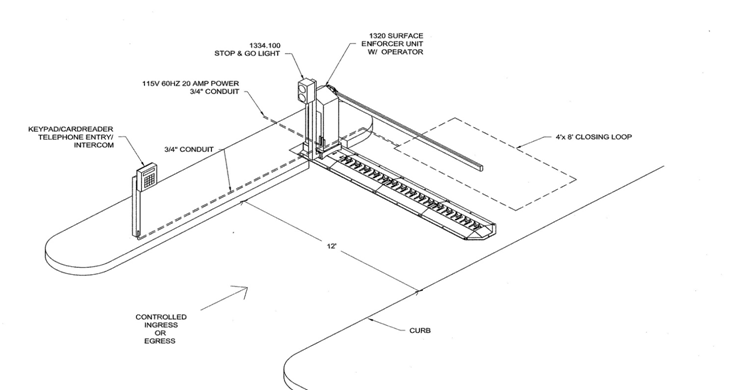 1334.100
STOP & GO LIGHT

1320 SURFACE
ENFORCER UNIT
W/ OPERATOR

115V 60HZ 20 AMP POWER
3/4" CONDUIT

KEYPAD/CARDREADER
TELEPHONE ENTRY/
INTERCOM

3/4" CONDUIT

4'x 8' CLOSING LOOP

12'

CONTROLLED
INGRESS
OR
EGRESS

CURB