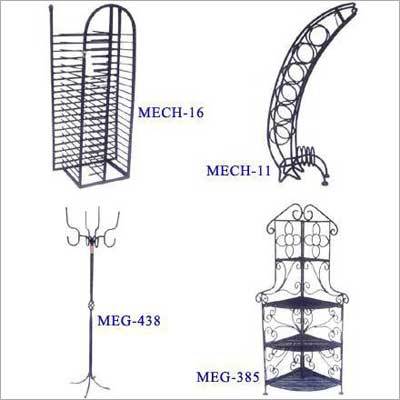 MECH-16

MECH-11

MEG-438

MEG-385