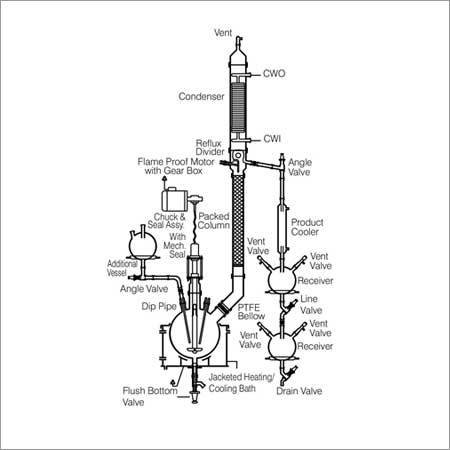 Vent

CWO

Condenser

CWI

Reflux Divider

Flame Proof Motor with Gear Box

Angle Valve

Chuck & Seal Assy.

Packed Column

Product Cooler

With Mech. Seal

Vent Valve

Vent Valve

Additional Vessel

Receiver

Angle Valve

Line Valve

Dip Pipe

PTFE Bellow

Vent Valve

Vent Valve

Receiver

Jacketed Heating/ Cooling Bath

Flush Bottom Valve

Drain Valve