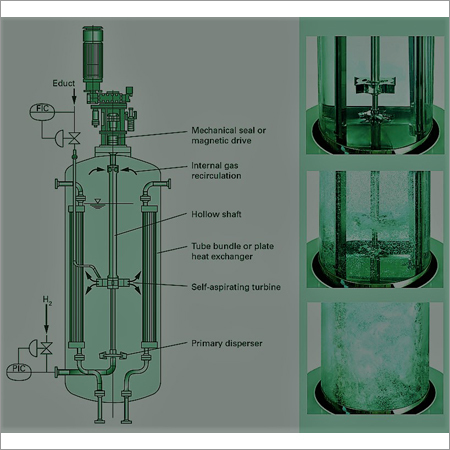 Educt

FIC

Mechanical seal or magnetic drive

Internal gas recirculation

Hollow shaft

Tube bundle or plate heat exchanger

Self-aspirating turbine

$H_2$

Primary disperser

PIC