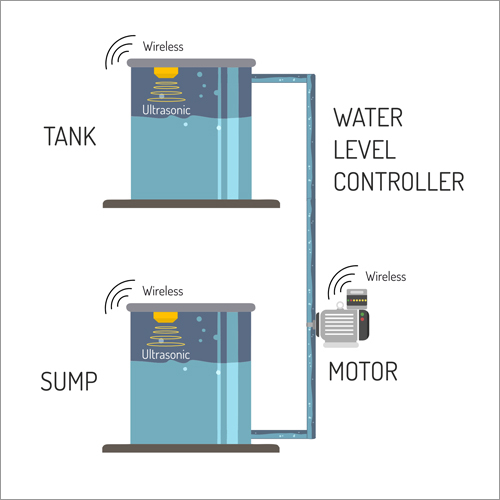 Wireless

Ultrasonic

TANK

WATER LEVEL CONTROLLER

Wireless

Ultrasonic

SUMP

Wireless

MOTOR