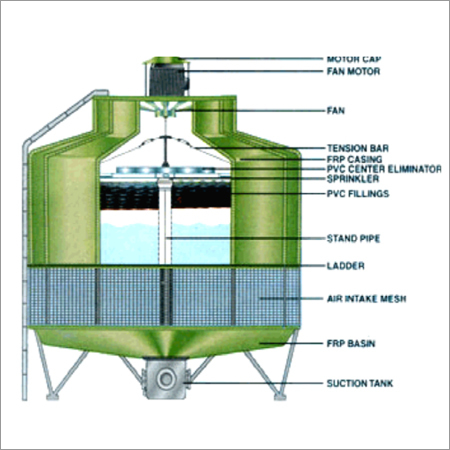 MOTOR CAP
FAN MOTOR
FAN
TENSION BAR
FRP CASING
PVC CENTER ELIMINATOR
SPRINKLER
PVC FILLINGS
STAND PIPE
LADDER
AIR INTAKE MESH
FRP BASIN
SUCTION TANK