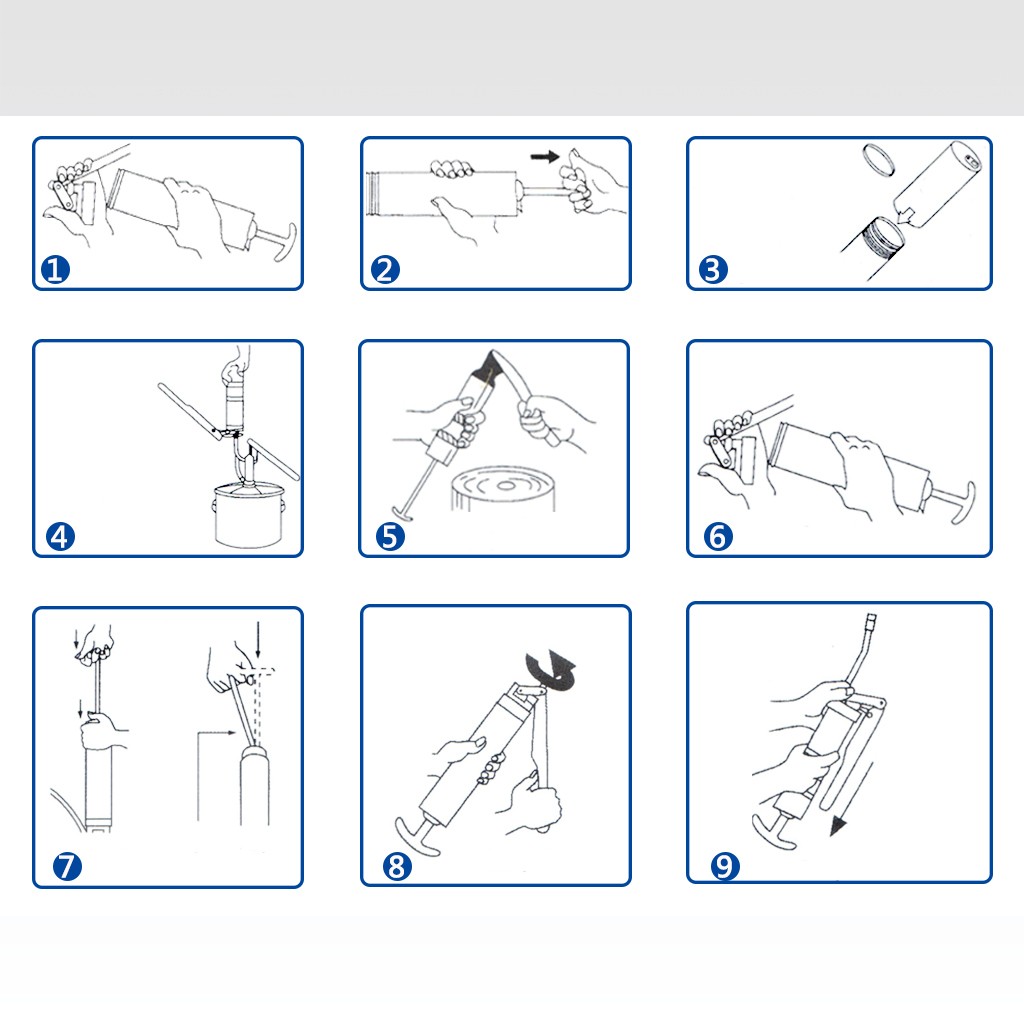 1

2

3

4

5

6

7

8

9